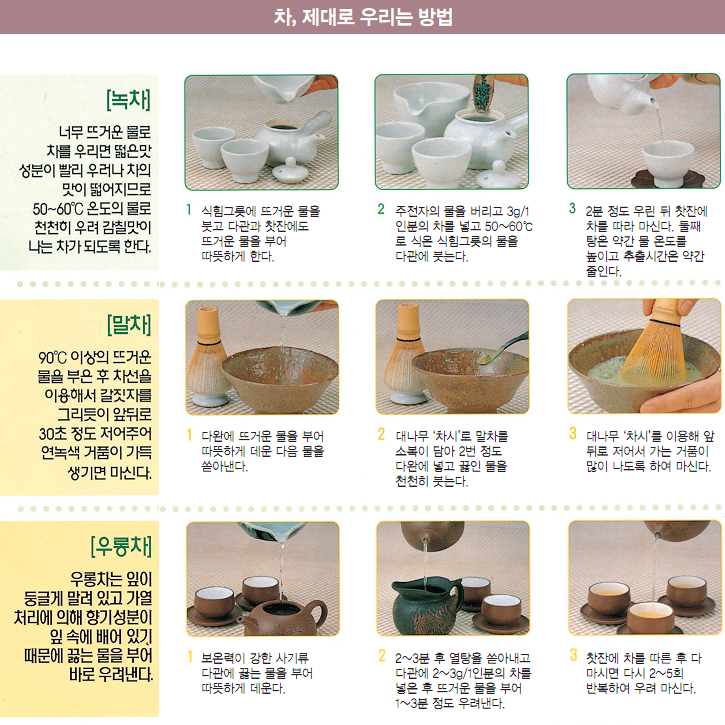 차, 제대로 우리는 방법

[녹차]

너무 뜨거운 물로 차를 우리면 떫은맛 성분이 빨리 우러나 차의 맛이 떫어지므로 50~60℃ 온도의 물로 천천히 우려 감칠맛이 나는 차가 되도록 한다.

1 식힘그릇에 뜨거운 물을 붓고 다관과 찻잔에도 뜨거운 물을 부어 따뜻하게 한다.

2 주전자의 물을 버리고 3g/1인분의 차를 넣고 50~60℃로 식은 식힘그릇의 물을 다관에 붓는다.

3 2분 정도 우린 뒤 찻잔에 차를 따라 마신다. 둘째 탕은 약간 물 온도를 높이고 추출시간은 약간 줄인다.

[말차]

90℃ 이상의 뜨거운 물을 부은 후 차선을 이용해서 갈짓자를 그리듯이 앞뒤로 30초 정도 저어주어 연녹색 거품이 가득 생기면 마신다.

1 다완에 뜨거운 물을 부어 따뜻하게 데운 다음 물을 쏟아낸다.

2 대나무 '차시'로 말차를 소복이 담아 2번 정도 다완에 넣고 끓인 물을 천천히 붓는다.

3 대나무 '차시'를 이용해 앞뒤로 저어서 가는 거품이 많이 나도록 하여 마신다.

[우롱차]

우롱차는 잎이 둥글게 말려 있고 가열 처리에 의해 향기성분이 잎 속에 배어 있기 때문에 끓는 물을 부어 바로 우려낸다.

1 보온력이 강한 사기류 다관에 끓는 물을 부어 따뜻하게 데운다.

2 2~3분 후 열탕을 쏟아내고 다관에 2~3g/1인분의 차를 넣은 후 뜨거운 물을 부어 1~3분 정도 우려낸다.

3 찻잔에 차를 따른 후 다 마시면 다시 2~5회 반복하여 우려 마신다.